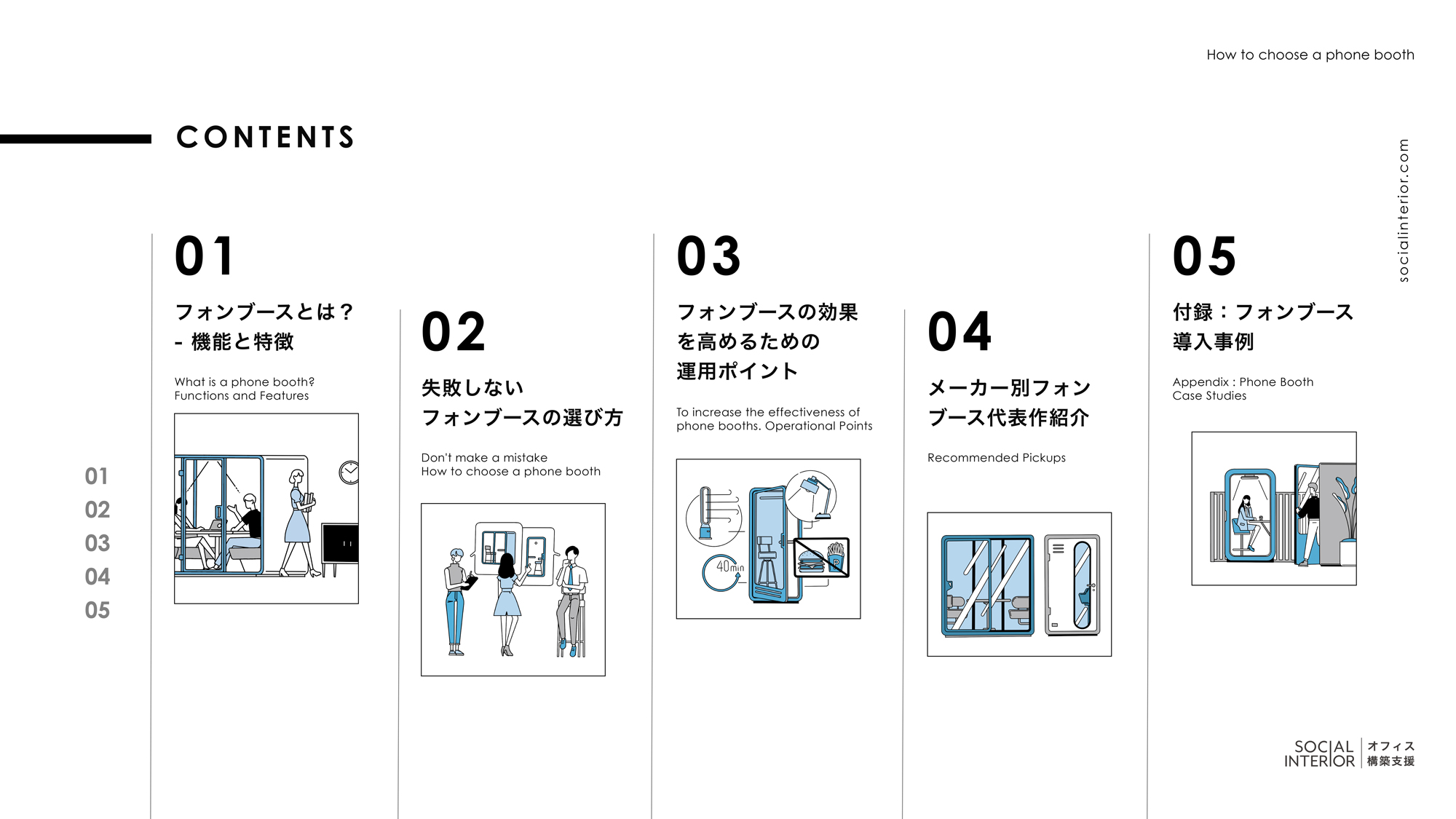 How to choose a phone booth

CONTENTS

socialinterior.com

01
02
03
04
05

01
フォンブースとは？
- 機能と特徴

What is a phone booth?
Functions and Features

02
失敗しない
フォンブースの選び方

Don't make a mistake
How to choose a phone booth

03
フォンブースの効果
を高めるための
運用ポイント

To increase the effectiveness of phone booths. Operational Points

40min

04
メーカー別フォン
ブース代表作紹介

Recommended Pickups

05
付録：フォンブース
導入事例

Appendix : Phone Booth
Case Studies

SOCIAL INTERIOR オフィス構築支援